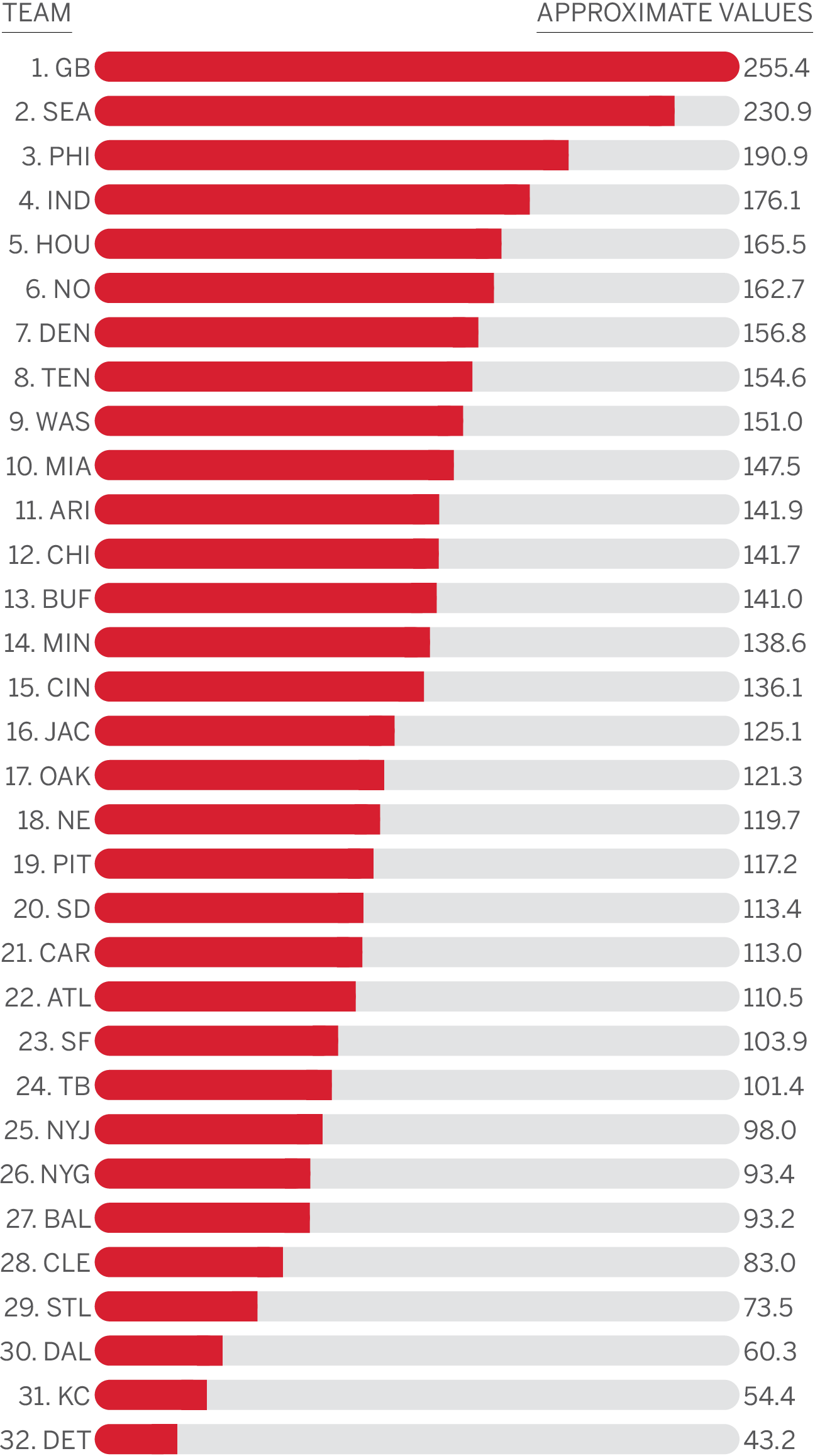 | TEAM | APPROXIMATE VALUES |
|---|---|
| 1. GB | 255.4 |
| 2. SEA | 230.9 |
| 3. PHI | 190.9 |
| 4. IND | 176.1 |
| 5. HOU | 165.5 |
| 6. NO | 162.7 |
| 7. DEN | 156.8 |
| 8. TEN | 154.6 |
| 9. WAS | 151.0 |
| 10. MIA | 147.5 |
| 11. ARI | 141.9 |
| 12. CHI | 141.7 |
| 13. BUF | 141.0 |
| 14. MIN | 138.6 |
| 15. CIN | 136.1 |
| 16. JAC | 125.1 |
| 17. OAK | 121.3 |
| 18. NE | 119.7 |
| 19. PIT | 117.2 |
| 20. SD | 113.4 |
| 21. CAR | 113.0 |
| 22. ATL | 110.5 |
| 23. SF | 103.9 |
| 24. TB | 101.4 |
| 25. NYJ | 98.0 |
| 26. NYG | 93.4 |
| 27. BAL | 93.2 |
| 28. CLE | 83.0 |
| 29. STL | 73.5 |
| 30. DAL | 60.3 |
| 31. KC | 54.4 |
| 32. DET | 43.2 |